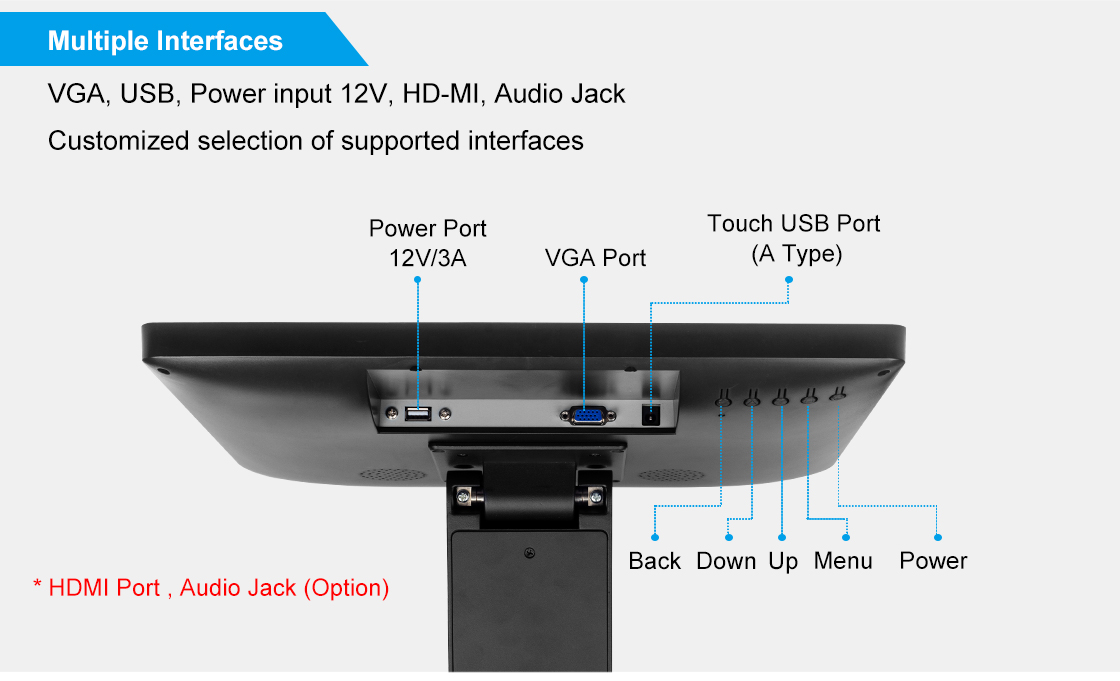 Multiple Interfaces

VGA, USB, Power input 12V, HD-MI, Audio Jack

Customized selection of supported interfaces

Power Port 12V/3A

VGA Port

Touch USB Port (A Type)

Back Down Up Menu Power

* HDMI Port , Audio Jack (Option)